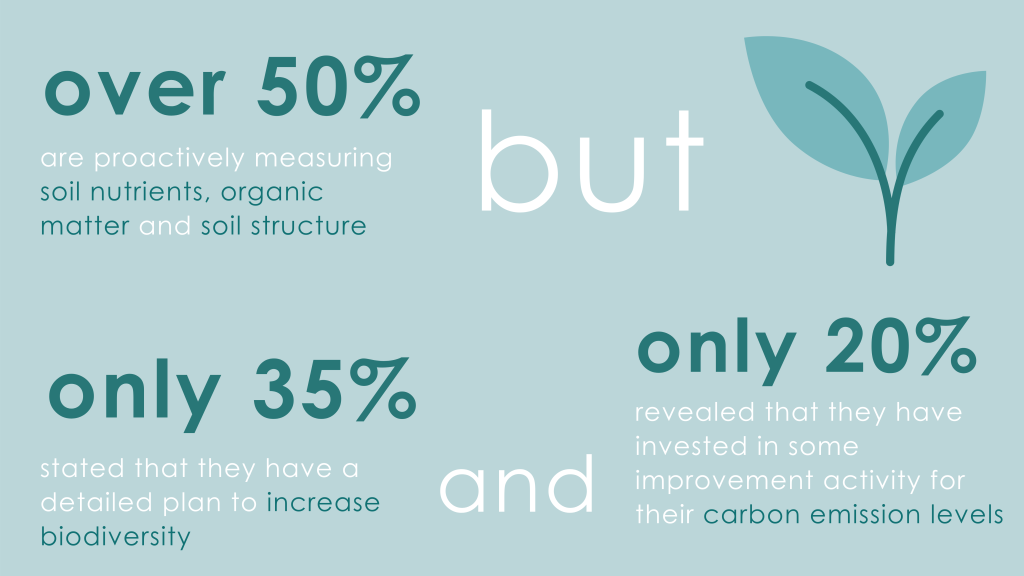 over 50%

are proactively measuring soil nutrients, organic matter and soil structure

but

only 35%

stated that they have a detailed plan to increase biodiversity

and

only 20%

revealed that they have invested in some improvement activity for their carbon emission levels